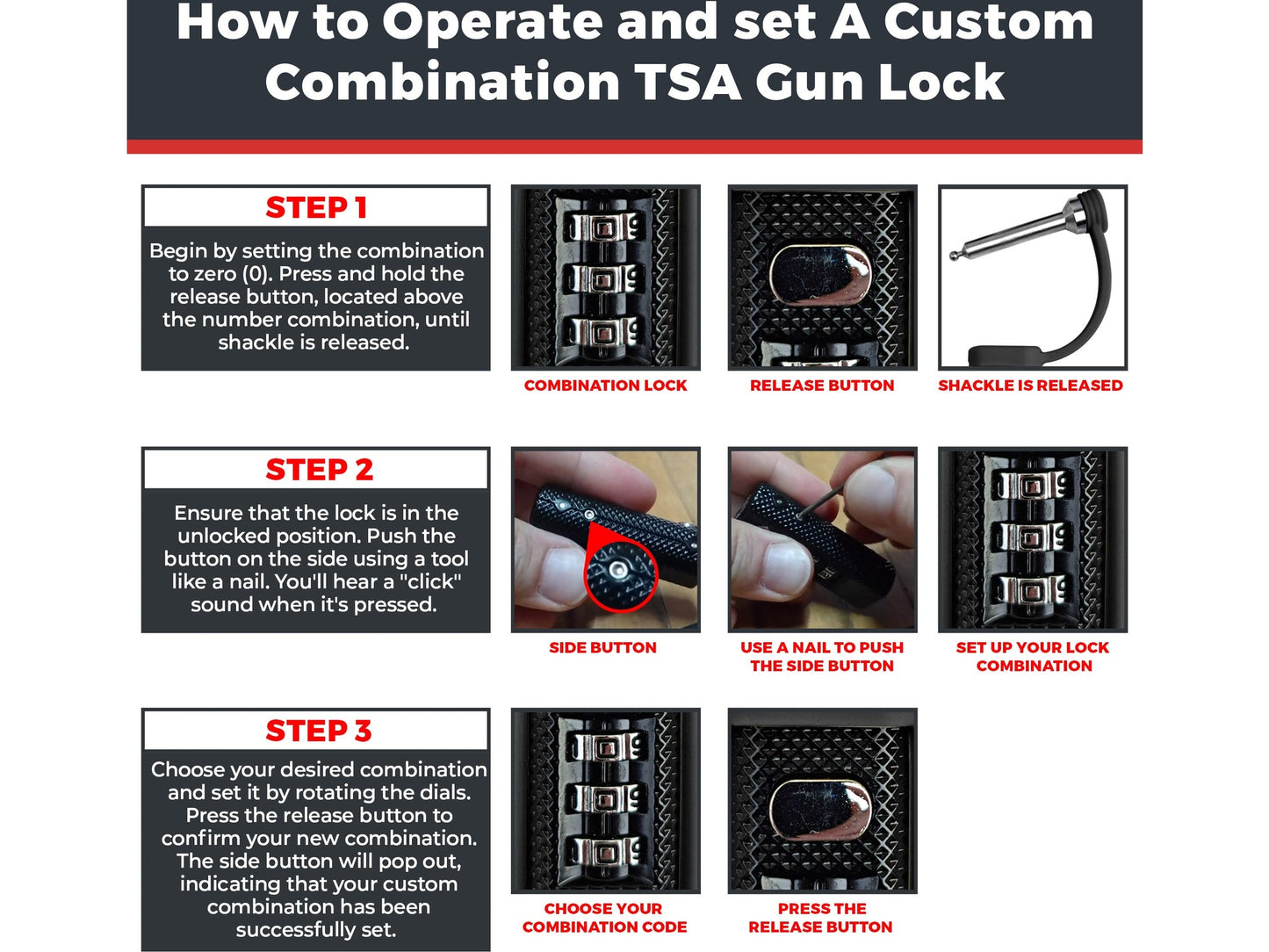 How to Operate and set A Custom Combination TSA Gun Lock

STEP 1

Begin by setting the combination to zero (0). Press and hold the release button, located above the number combination, until shackle is released.

COMBINATION LOCK

RELEASE BUTTON

SHACKLE IS RELEASED

STEP 2

Ensure that the lock is in the unlocked position. Push the button on the side using a tool like a nail. You'll hear a "click" sound when it's pressed.

SIDE BUTTON

USE A NAIL TO PUSH THE SIDE BUTTON

SET UP YOUR LOCK COMBINATION

STEP 3

Choose your desired combination and set it by rotating the dials. Press the release button to confirm your new combination. The side button will pop out, indicating that your custom combination has been successfully set.

CHOOSE YOUR COMBINATION CODE

PRESS THE RELEASE BUTTON